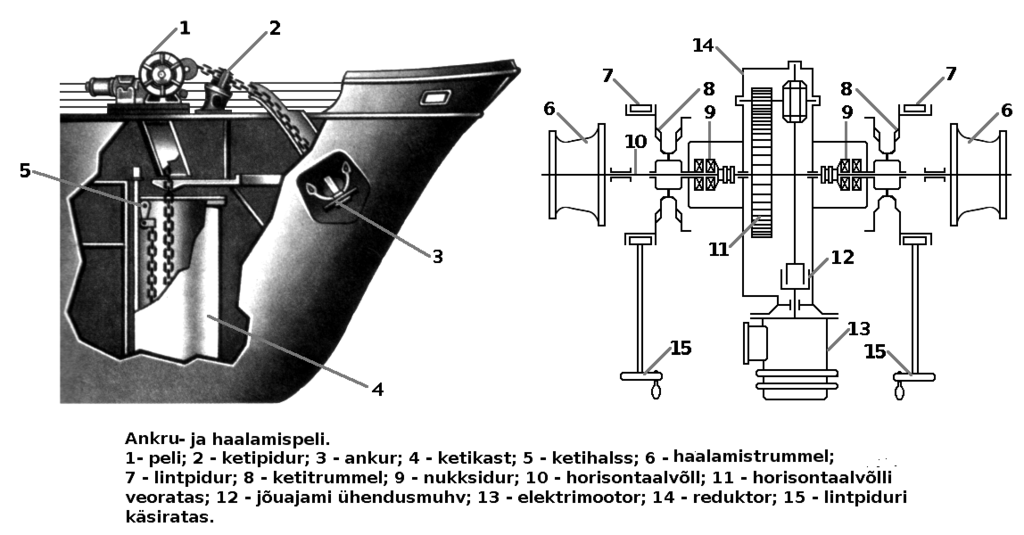 1
2
5
3
4
14
7
8
8
7
6
9
9
6
10
11
12
13
15
15

Ankru- ja haalamispeli.
1- peli; 2 - ketipidur; 3 - ankur; 4 - ketikast; 5 - ketihalss; 6 - haalamistrummel; 7 - lintpidur; 8 - ketitrummel; 9 - nukksidur; 10 - horisontaalvõll; 11 - horisontaalvõlli veoratas; 12 - jõuajami ühendusmuhv; 13 - elektrimootor; 14 - reduktor; 15 - lintpiduri käsiratas.